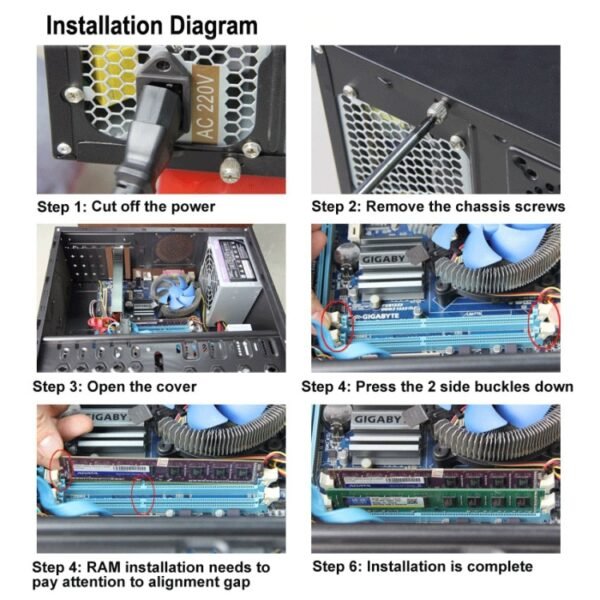 Installation Diagram

AC 220V

Step 1: Cut off the power

Step 2: Remove the chassis screws

Step 3: Open the cover

GIGABY

GIGABYTE

Step 4: Press the 2 side buckles down

GIGABY

Step 4: RAM installation needs to pay attention to alignment gap

GIGABY

Step 6: Installation is complete