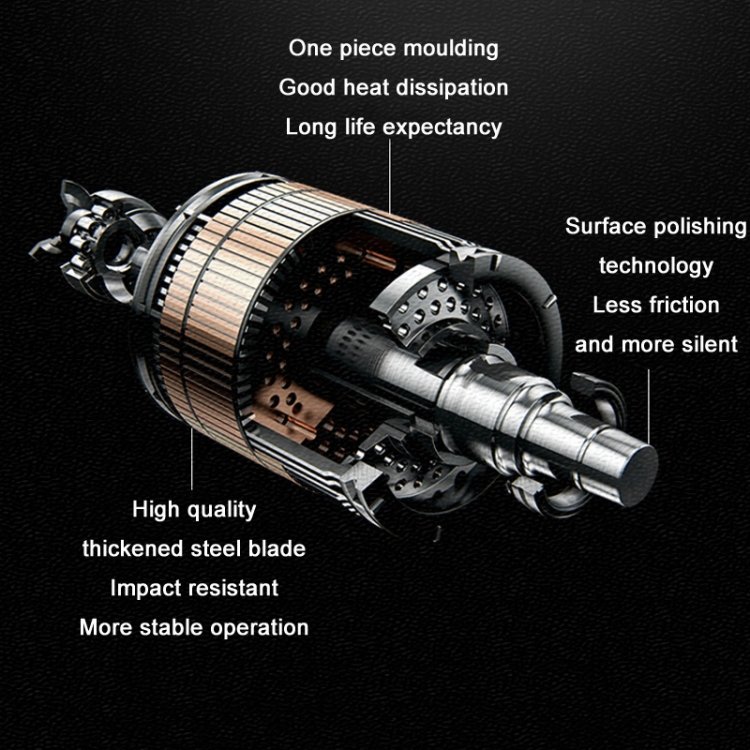 One piece moulding
Good heat dissipation
Long life expectancy

Surface polishing
technology
Less friction
and more silent

High quality
thickened steel blade
Impact resistant
More stable operation